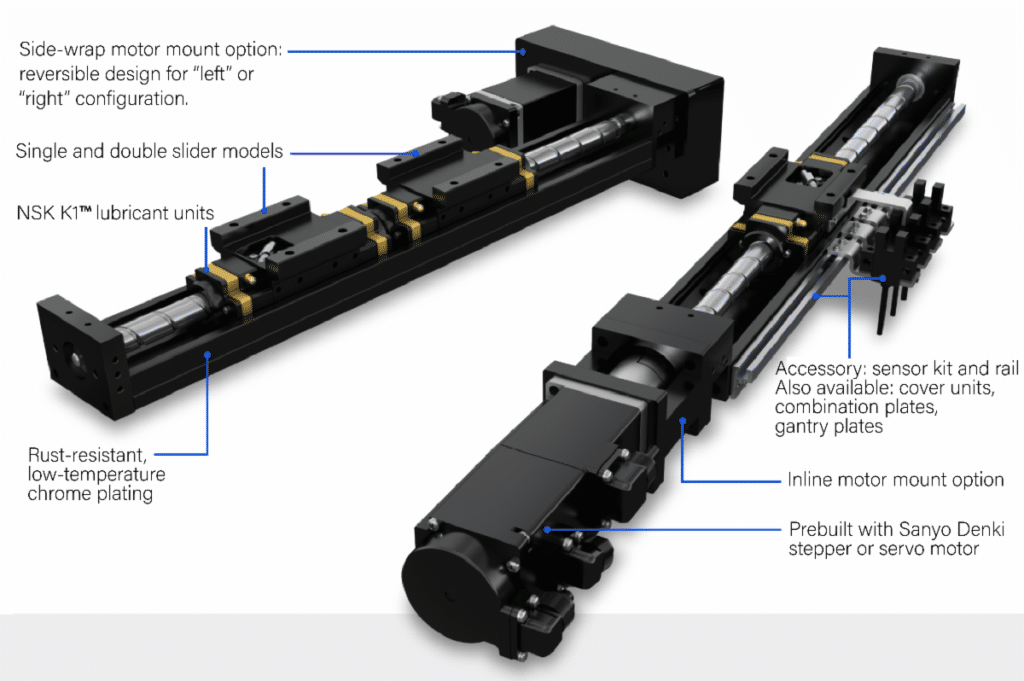 Side-wrap motor mount option: reversible design for "left" or "right" configuration.

Single and double slider models

NSK K1™ lubricant units

Rust-resistant, low-temperature chrome plating

Accessory: sensor kit and rail
Also available: cover units, combination plates, gantry plates

Inline motor mount option

Prebuilt with Sanyo Denki stepper or servo motor